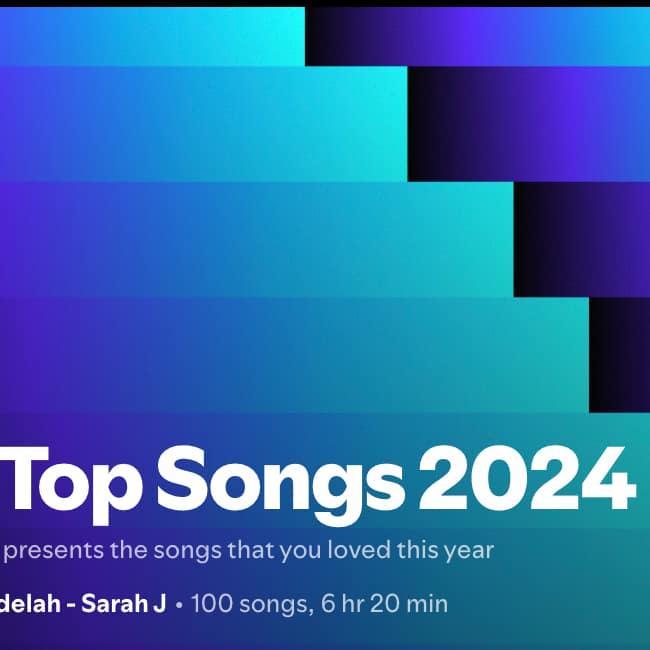 Top Songs 2024

presents the songs that you loved this year

delah - Sarah J • 100 songs, 6 hr 20 min